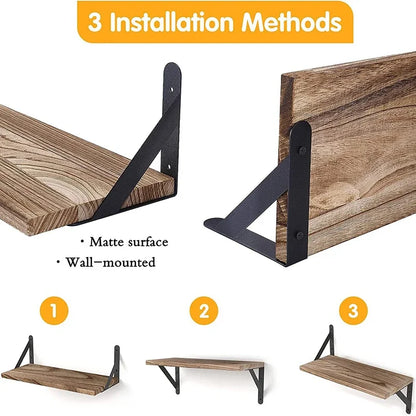 3 Installation Methods

· Matte surface
· Wall-mounted

1

2

3